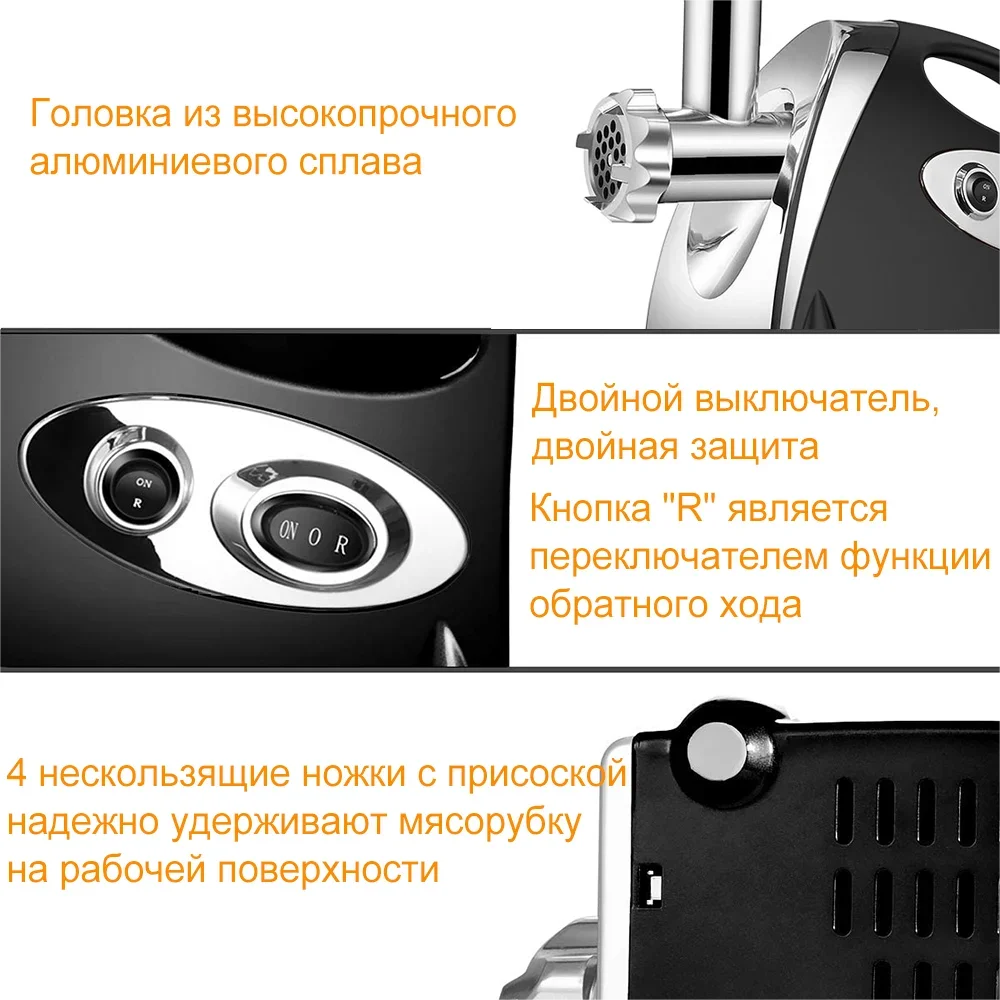 Головка из высокопрочного алюминиевого сплава

ON
R

ON O R

Двойной выключатель, двойная защита

Кнопка "R" является переключателем функции обратного хода

4 нескользящие ножки с присоской надежно удерживают мясорубку на рабочей поверхности